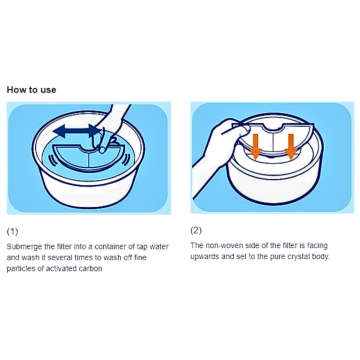 How to use

(1)

Submerge the filter into a container of tap water and wash it several times to wash off fine particles of activated carbon

(2)

The non-woven side of the filter is facing upwards and set to the pure crystal body.